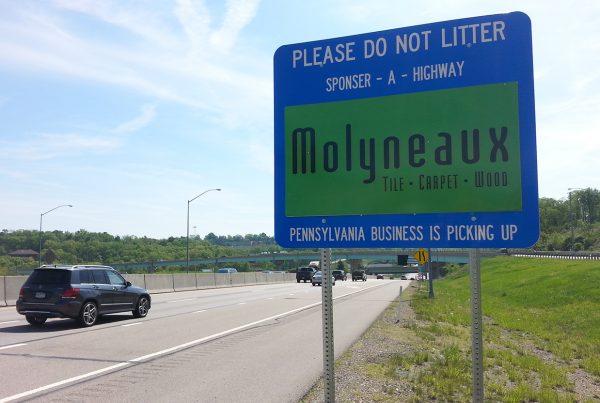 PLEASE DO NOT LITTER
SPONSER - A - HIGHWAY

Molyneaux
TILE - CARPET - WOOD

PENNSYLVANIA BUSINESS IS PICKING UP